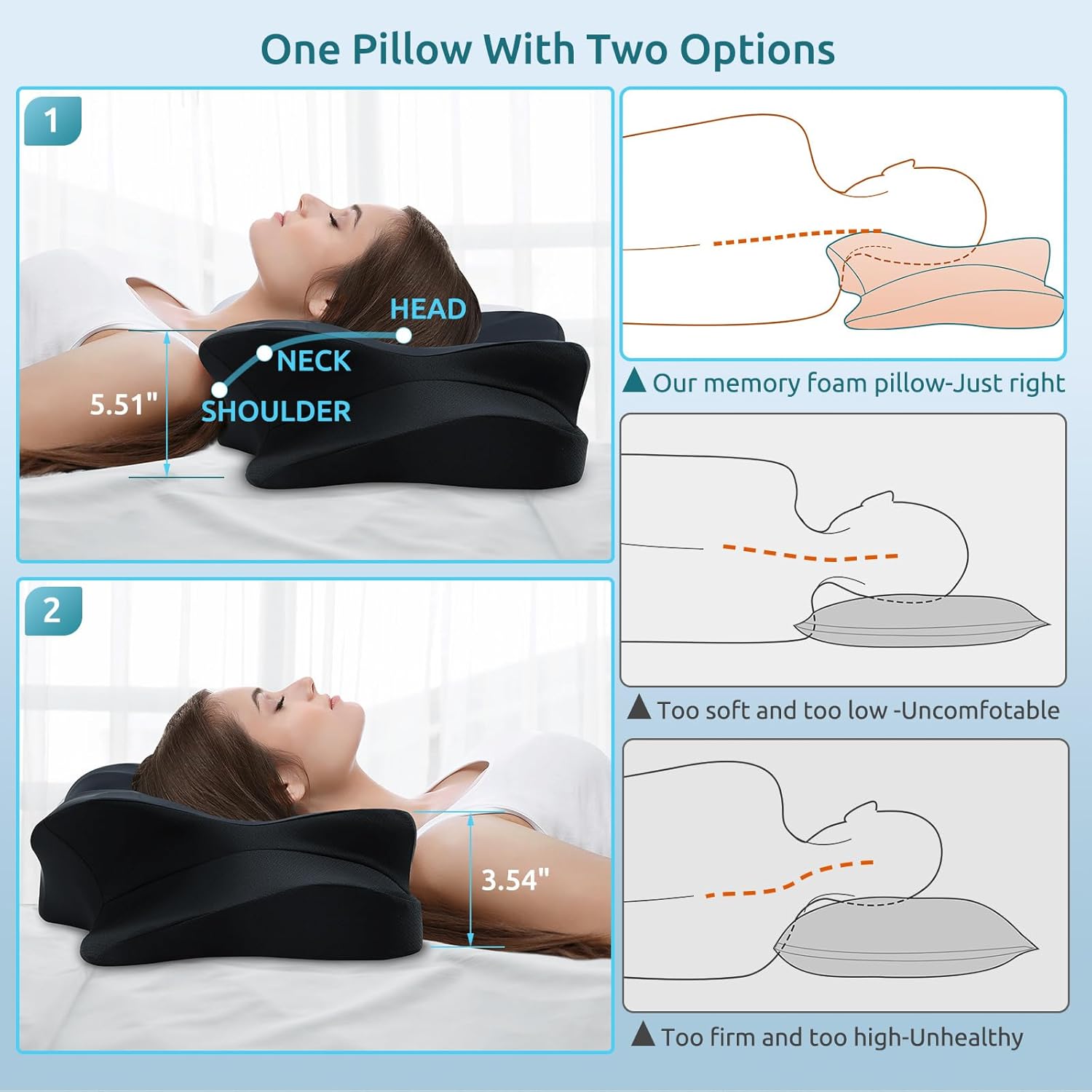 One Pillow With Two Options

1

HEAD
NECK
SHOULDER
5.51"

2

3.54"

▲ Our memory foam pillow-Just right

▲ Too soft and too low -Uncomfotable

▲ Too firm and too high-Unhealthy